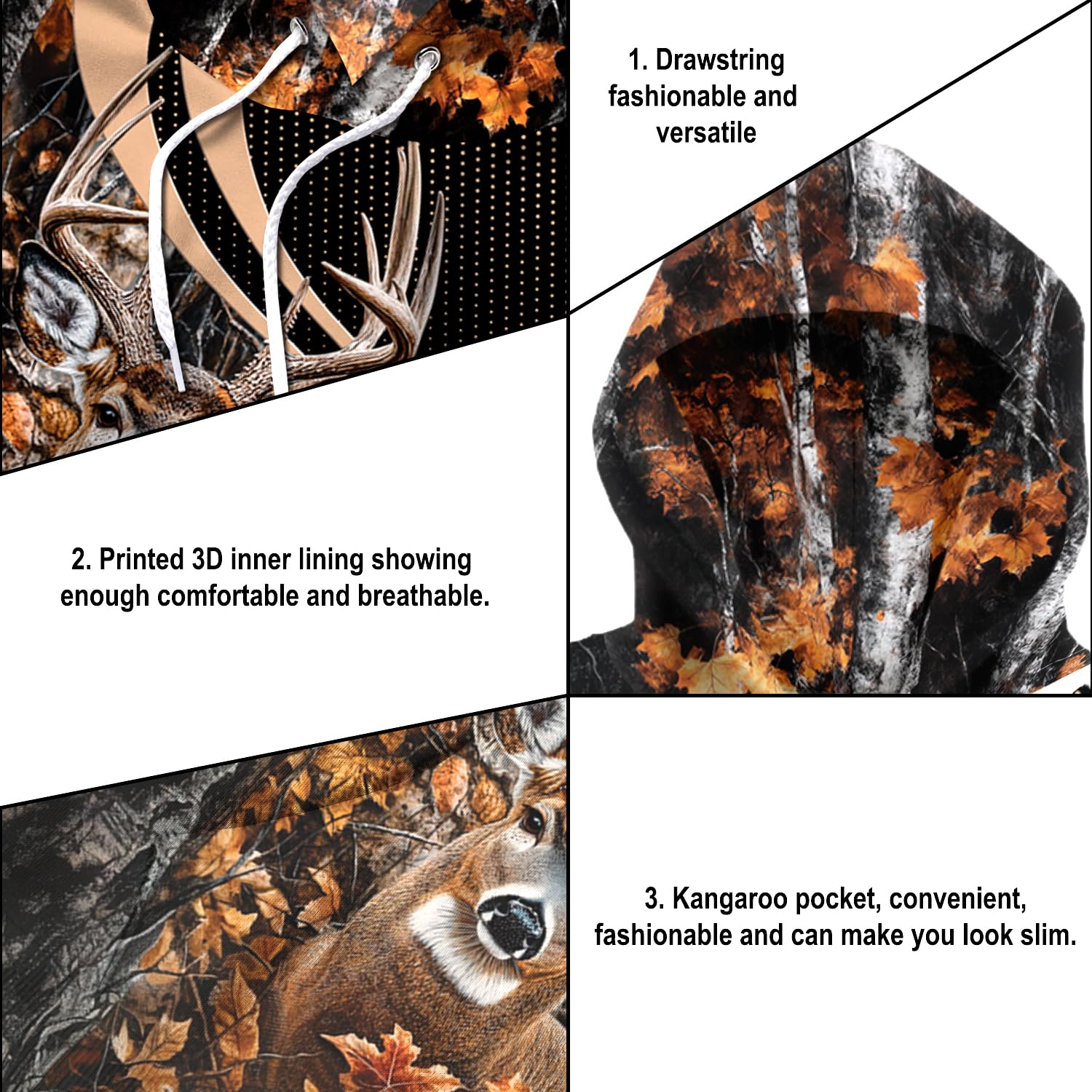 1. Drawstring fashionable and versatile

2. Printed 3D inner lining showing enough comfortable and breathable.

3. Kangaroo pocket, convenient, fashionable and can make you look slim.